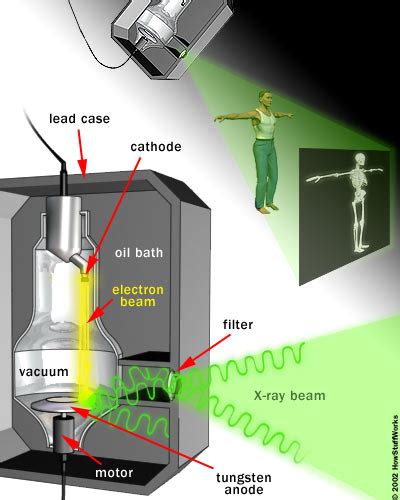 lead case

cathode

oil bath

electron beam

filter

vacuum

X-ray beam

motor

tungsten anode

© 2002 HowStuffWorks