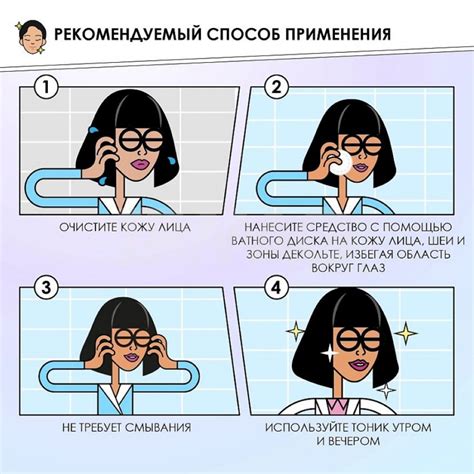 РЕКОМЕНДУЕМЫЙ СПОСОБ ПРИМЕНЕНИЯ

1

ОЧИСТИТЕ КОЖУ ЛИЦА

2

НАНЕСИТЕ СРЕДСТВО С ПОМОЩЬЮ ВАТНОГО ДИСКА НА КОЖУ ЛИЦА, ШЕИ И ЗОНЫ ДЕКОЛЬТЕ, ИЗБЕГАЯ ОБЛАСТЬ ВОКРУГ ГЛАЗ

3

НЕ ТРЕБУЕТ СМЫВАНИЯ

4

ИСПОЛЬЗУЙТЕ ТОНИК УТРОМ И ВЕЧЕРОМ