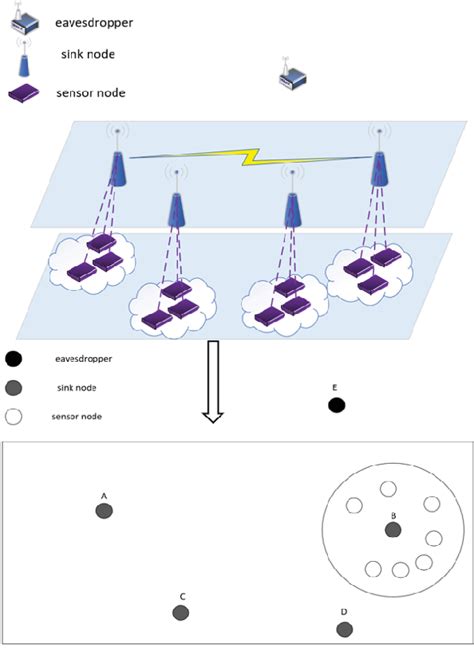 eavesdropper
sink node
sensor node

eavesdropper
sink node
sensor node

E

A
B
C
D