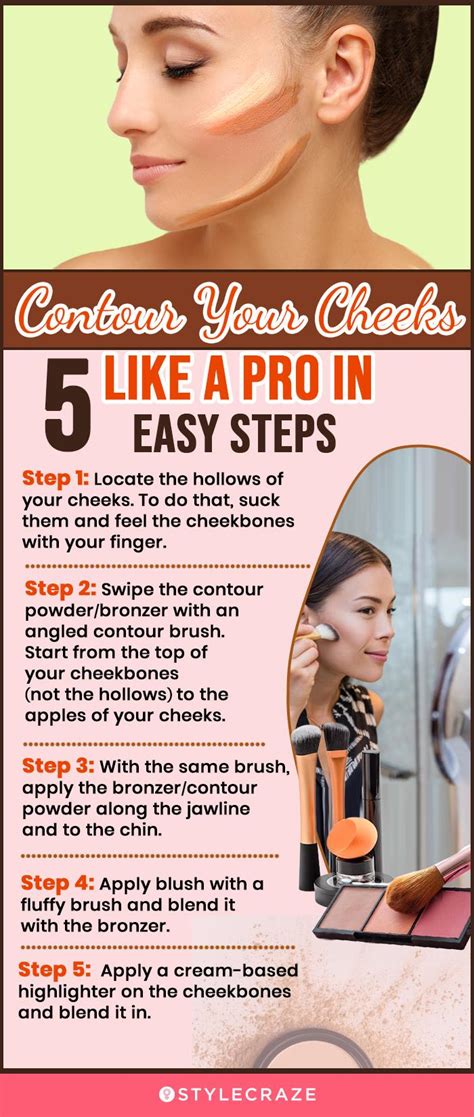 Contour Your Cheeks

5 LIKE A PRO IN EASY STEPS

Step 1: Locate the hollows of your cheeks. To do that, suck them and feel the cheekbones with your finger.

Step 2: Swipe the contour powder/bronzer with an angled contour brush. Start from the top of your cheekbones (not the hollows) to the apples of your cheeks.

Step 3: With the same brush, apply the bronzer/contour powder along the jawline and to the chin.

Step 4: Apply blush with a fluffy brush and blend it with the bronzer.

Step 5: Apply a cream-based highlighter on the cheekbones and blend it in.

STYLECRAZE