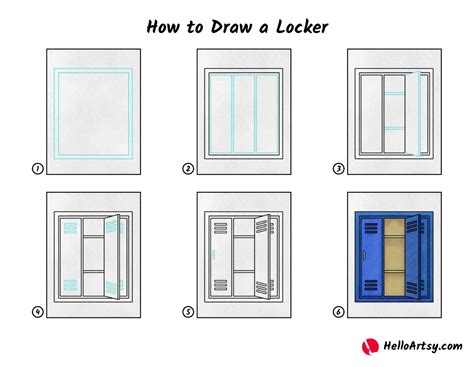 How to Draw a Locker

1

2

3

4

5

6

HelloArtsy.com