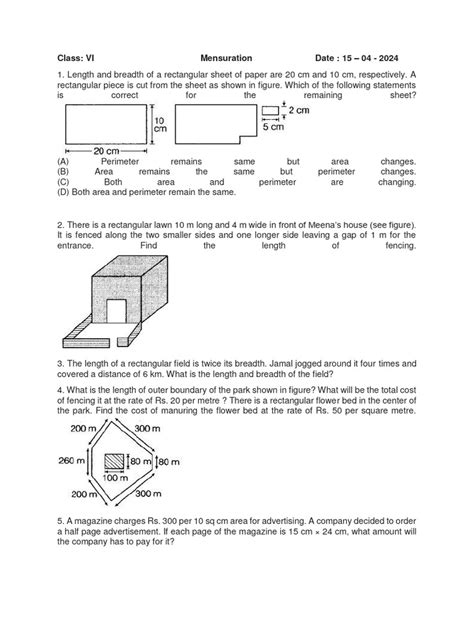 Class: VI Mensuration Date : 15 – 04 - 2024

1. Length and breadth of a rectangular sheet of paper are 20 cm and 10 cm, respectively. A rectangular piece is cut from the sheet as shown in figure. Which of the following statements is correct for the remaining sheet?

10 cm
20 cm
2 cm
5 cm

(A) Perimeter remains same but area changes.
(B) Area remains the same but perimeter changes.
(C) Both area and perimeter are changing.
(D) Both area and perimeter remain the same.

2. There is a rectangular lawn 10 m long and 4 m wide in front of Meena's house (see figure). It is fenced along the two smaller sides and one longer side leaving a gap of 1 m for the entrance. Find the length of fencing.

3. The length of a rectangular field is twice its breadth. Jamal jogged around it four times and covered a distance of 6 km. What is the length and breadth of the field?

4. What is the length of outer boundary of the park shown in figure? What will be the total cost of fencing it at the rate of Rs. 20 per metre ? There is a rectangular flower bed in the center of the park. Find the cost of manuring the flower bed at the rate of Rs. 50 per square metre.

200 m
300 m
260 m
80 m
80 m
100 m
200 m
300 m

5. A magazine charges Rs. 300 per 10 sq cm area for advertising. A company decided to order a half page advertisement. If each page of the magazine is 15 cm × 24 cm, what amount will the company has to pay for it?