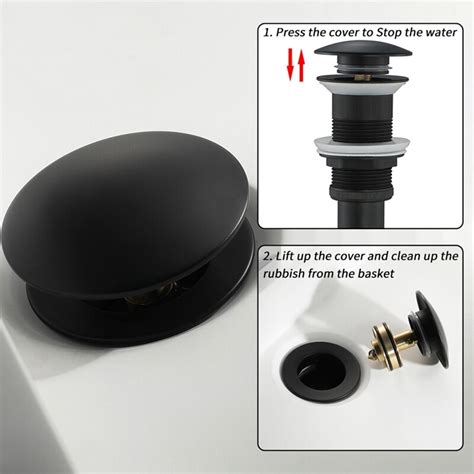 1. Press the cover to Stop the water

2. Lift up the cover and clean up the rubbish from the basket