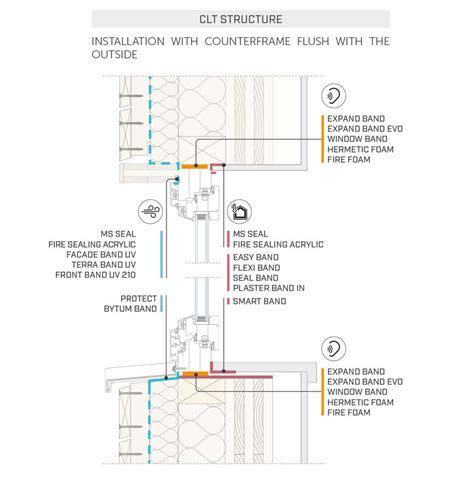 CLT STRUCTURE

INSTALLATION WITH COUNTERFRAME FLUSH WITH THE OUTSIDE

EXPAND BAND
EXPAND BAND EVO
WINDOW BAND
HERMETIC FOAM
FIRE FOAM

MS SEAL
FIRE SEALING ACRYLIC
FACADE BAND UV
TERRA BAND UV
FRONT BAND UV 210

PROTECT
BYTUM BAND

MS SEAL
FIRE SEALING ACRYLIC

EASY BAND
FLEXI BAND
SEAL BAND
PLASTER BAND IN

SMART BAND

EXPAND BAND
EXPAND BAND EVO
WINDOW BAND
HERMETIC FOAM
FIRE FOAM