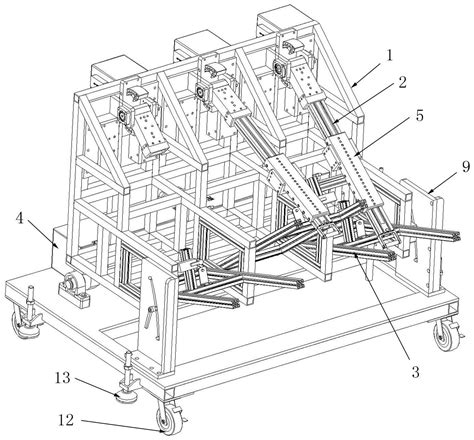 1
2
5
9
4
3
13
12