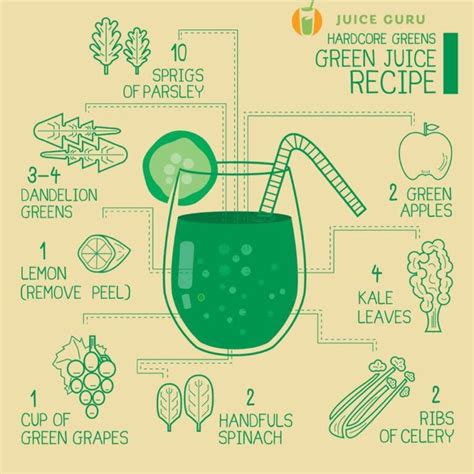 JUICE GURU

HARDCORE GREENS
GREEN JUICE
RECIPE

10
SPRIGS
OF PARSLEY

3–4
DANDELION
GREENS

2 GREEN
APPLES

1
LEMON
(REMOVE PEEL)

4
KALE
LEAVES

1
CUP OF
GREEN GRAPES

2
HANDFULS
SPINACH

2
RIBS
OF CELERY