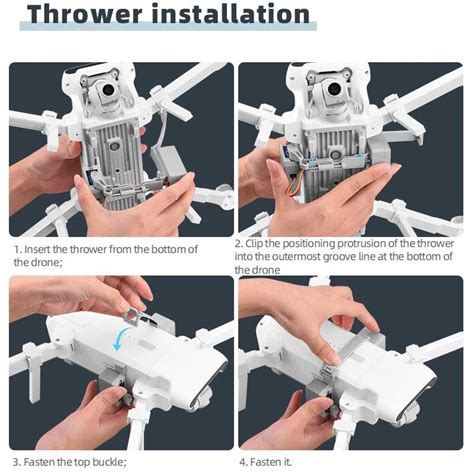 Thrower installation

1. Insert the thrower from the bottom of the drone;

2. Clip the positioning protrusion of the thrower into the outermost groove line at the bottom of the drone

3. Fasten the top buckle;

4. Fasten it.