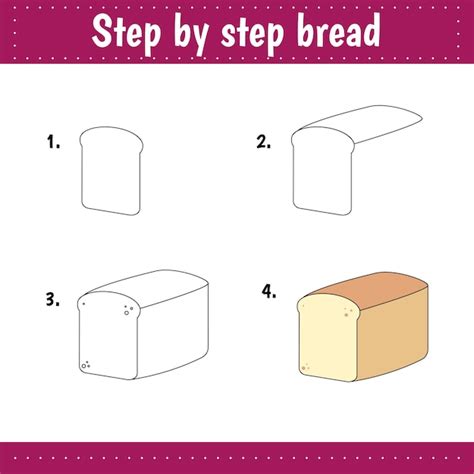 Step by step bread

1.

2.

3.

4.