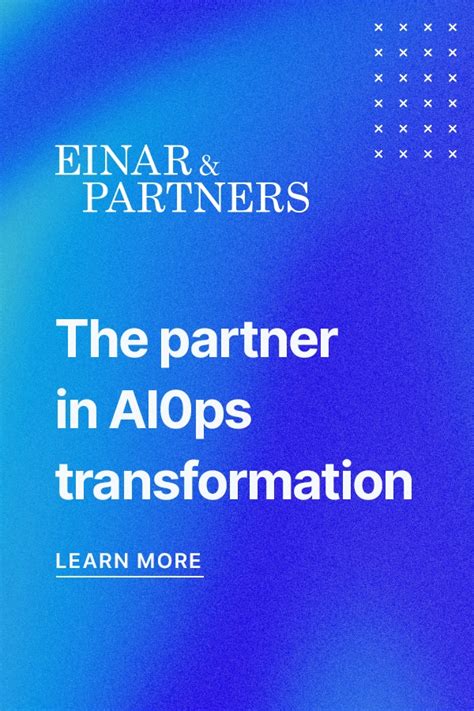 EINAR & PARTNERS

The partner in AIOps transformation

LEARN MORE