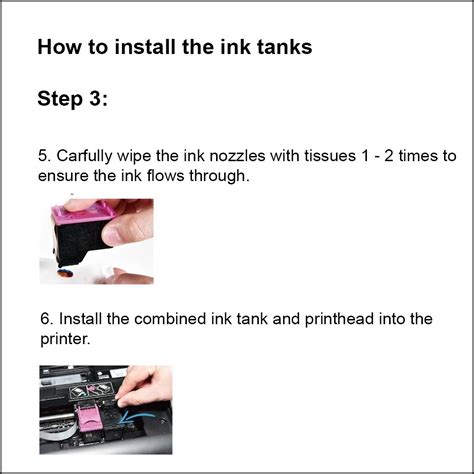 How to install the ink tanks

Step 3:

5. Carfully wipe the ink nozzles with tissues 1 - 2 times to ensure the ink flows through.

6. Install the combined ink tank and printhead into the printer.