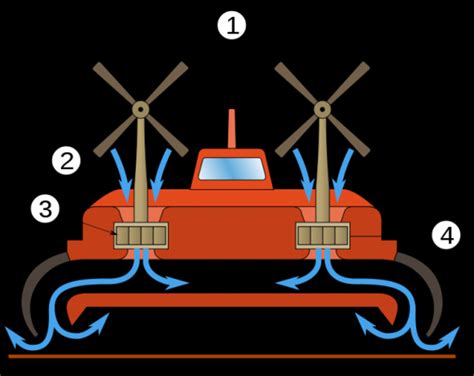 1
2
3
4