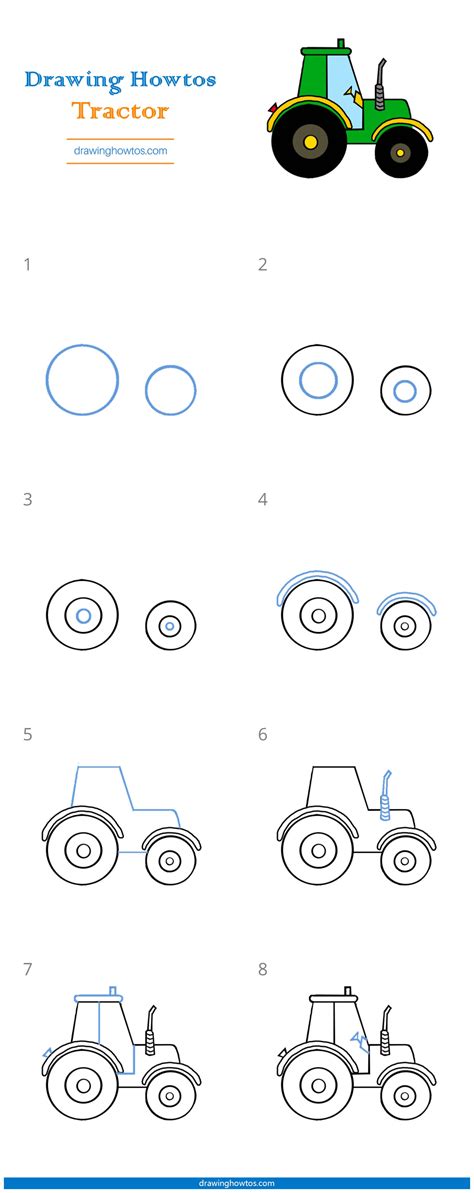 Drawing Howtos
Tractor
drawinghowtos.com

1

2

3

4

5

6

7

8

drawinghowtos.com