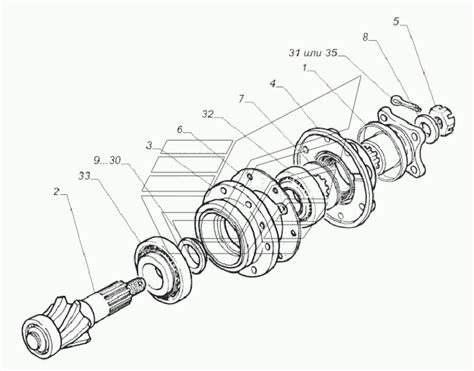 5
8
31 или 35
1
4
7
32
6
3
9...30
33
2