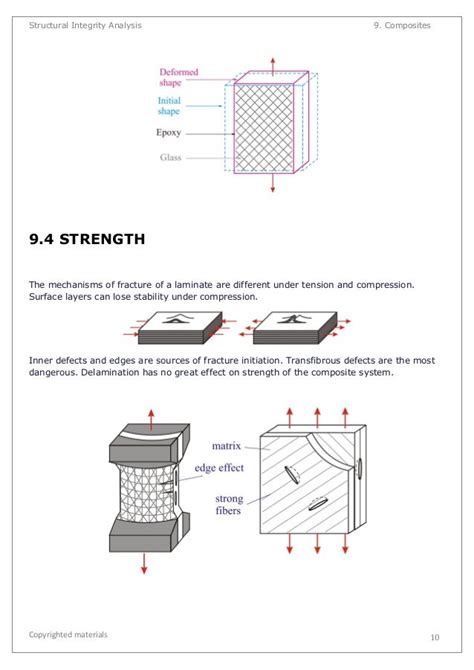 Structural Integrity Analysis

9. Composites

Deformed shape

Initial shape

Epoxy

Glass

9.4 STRENGTH

The mechanisms of fracture of a laminate are different under tension and compression. Surface layers can lose stability under compression.

Inner defects and edges are sources of fracture initiation. Transfibrous defects are the most dangerous. Delamination has no great effect on strength of the composite system.

matrix

edge effect

strong fibers

Copyrighted materials

10