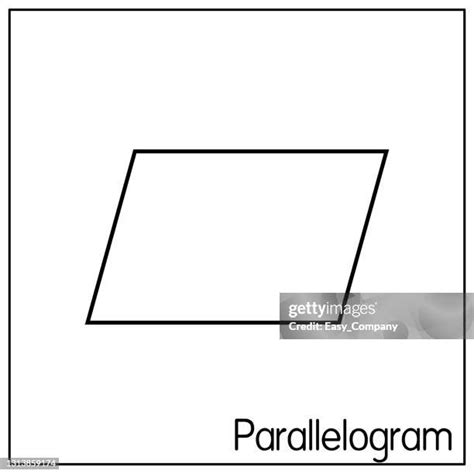 gettyimages
Credit: Easy_Company

Parallelogram

1313859174