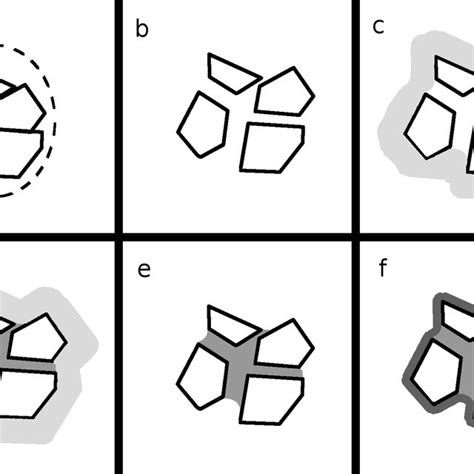 b

c

e

f