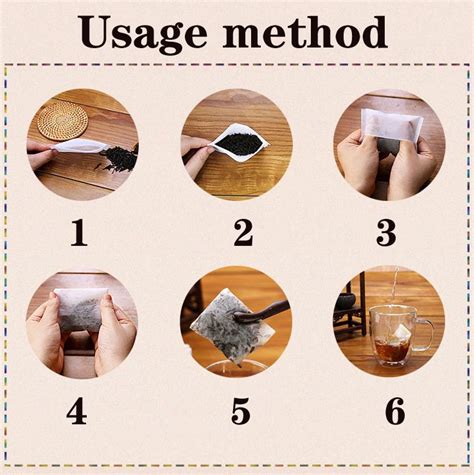 Usage method

1

2

3

4

5

6