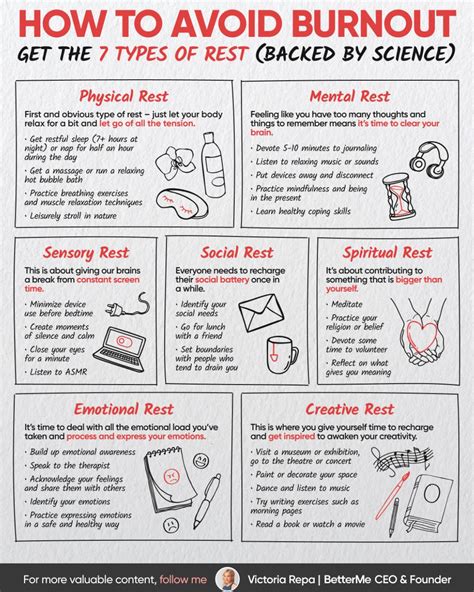 HOW TO AVOID BURNOUT

GET THE 7 TYPES OF REST (BACKED BY SCIENCE)

Physical Rest

First and obvious type of rest – just let your body relax for a bit and let go of all the tension.

· Get restful sleep (7+ hours at night) or nap for half an hour during the day
· Get a massage or run a relaxing hot bubble bath
· Practice breathing exercises and muscle relaxation techniques
· Leisurely stroll in nature

Mental Rest

Feeling like you have too many thoughts and things to remember means it's time to clear your brain.

· Devote 5-10 minutes to journaling
· Listen to relaxing music or sounds
· Put devices away and disconnect
· Practice mindfulness and being in the present
· Learn healthy coping skills

Sensory Rest

This is about giving our brains a break from constant screen time.

· Minimize device use before bedtime
· Create moments of silence and calm
· Close your eyes for a minute
· Listen to ASMR

Social Rest

Everyone needs to recharge their social battery once in a while.

· Identify your social needs
· Go for lunch with a friend
· Set boundaries with people who tend to drain you

Spiritual Rest

It's about contributing to something that is bigger than yourself.

· Meditate
· Practice your religion or belief
· Devote some time to volunteer
· Reflect on what gives you meaning

Emotional Rest

It's time to deal with all the emotional load you've taken and process and express your emotions.

· Build up emotional awareness
· Speak to the therapist
· Acknowledge your feelings and share them with others
· Identify your emotions
· Practice expressing emotions in a safe and healthy way

Creative Rest

This is where you give yourself time to recharge and get inspired to awaken your creativity.

· Visit a museum or exhibition, go to the theatre or concert
· Paint or decorate your space
· Dance and listen to music
· Try writing exercises such as morning pages
· Read a book or watch a movie

For more valuable content, follow me

Victoria Repa | BetterMe CEO & Founder