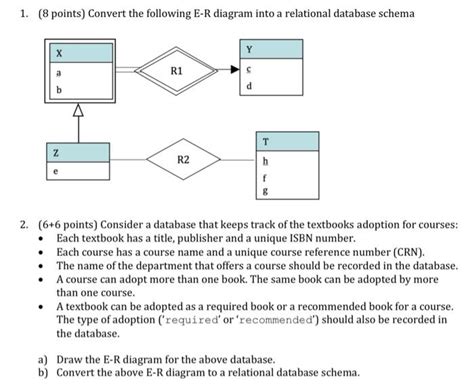 1. (8 points) Convert the following E-R diagram into a relational database schema

X
a
b

R1

Y
c
d

Z
e

R2

T
h
f
g

2. (6+6 points) Consider a database that keeps track of the textbooks adoption for courses:
• Each textbook has a title, publisher and a unique ISBN number.
• Each course has a course name and a unique course reference number (CRN).
• The name of the department that offers a course should be recorded in the database.
• A course can adopt more than one book. The same book can be adopted by more than one course.
• A textbook can be adopted as a required book or a recommended book for a course. The type of adoption ('required' or 'recommended') should also be recorded in the database.

a) Draw the E-R diagram for the above database.
b) Convert the above E-R diagram to a relational database schema.