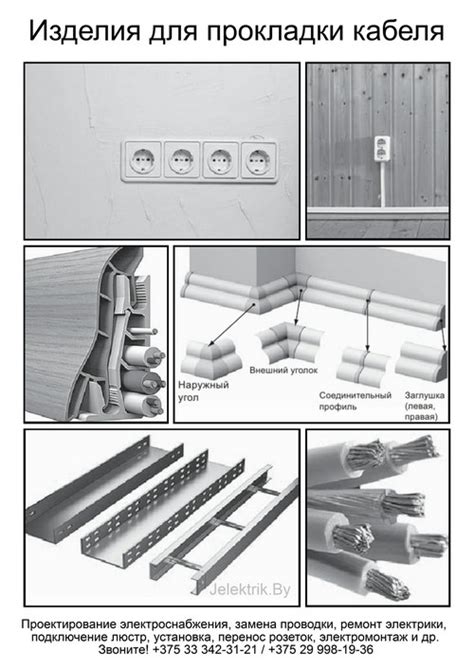 Изделия для прокладки кабеля

Наружный угол

Внешний уголок

Соединительный профиль

Заглушка (левая, правая)

Jelektrik.By

Проектирование электроснабжения, замена проводки, ремонт электрики, подключение люстр, установка, перенос розеток, электромонтаж и др.
Звоните! +375 33 342-31-21 / +375 29 998-19-36