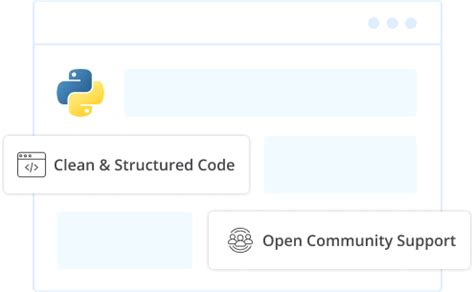 Clean & Structured Code

Open Community Support