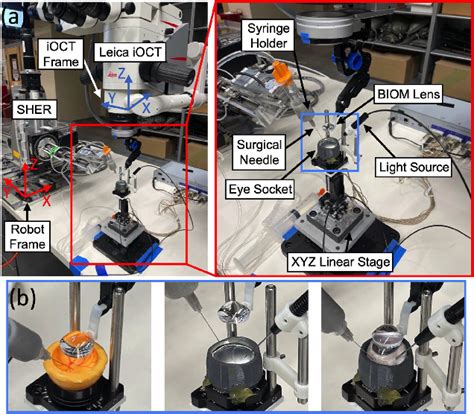 (a)

iOCT Frame

Leica iOCT

Z

Y

X

SHER

Z

Y

X

Robot Frame

Syringe Holder

BIOM Lens

Surgical Needle

Light Source

Eye Socket

XYZ Linear Stage

(b)