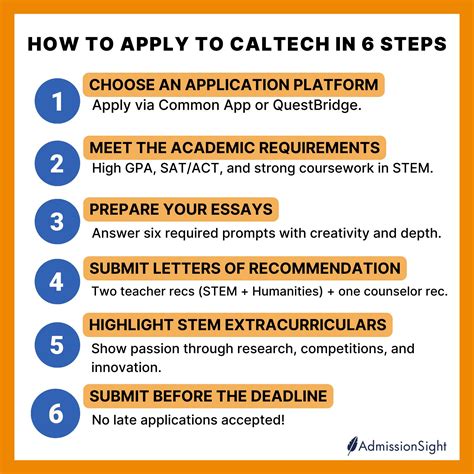 HOW TO APPLY TO CALTECH IN 6 STEPS

1
CHOOSE AN APPLICATION PLATFORM
Apply via Common App or QuestBridge.

2
MEET THE ACADEMIC REQUIREMENTS
High GPA, SAT/ACT, and strong coursework in STEM.

3
PREPARE YOUR ESSAYS
Answer six required prompts with creativity and depth.

4
SUBMIT LETTERS OF RECOMMENDATION
Two teacher recs (STEM + Humanities) + one counselor rec.

5
HIGHLIGHT STEM EXTRACURRICULARS
Show passion through research, competitions, and innovation.

6
SUBMIT BEFORE THE DEADLINE
No late applications accepted!

AdmissionSight