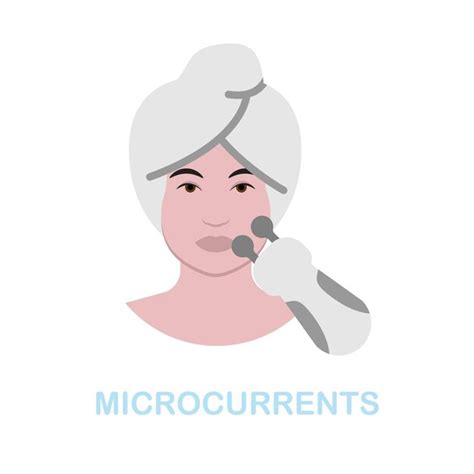 MICROCURRENTS