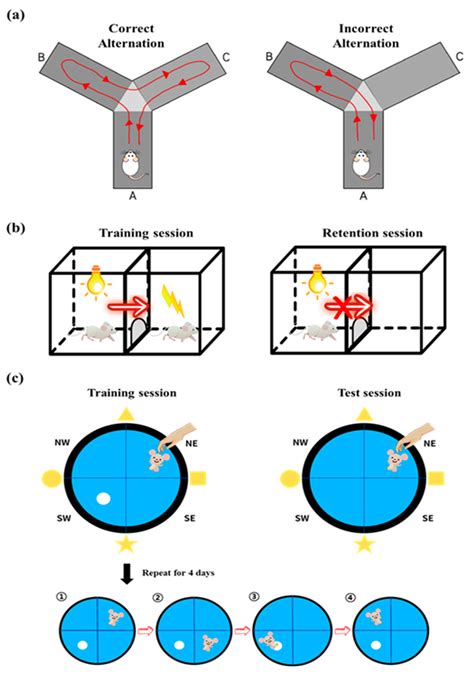 (a)

Correct Alternation

B

C

A

Incorrect Alternation

B

C

A

(b)

Training session

Retention session

(c)

Training session

NW

NE

SW

SE

Test session

NW

NE

SW

SE

Repeat for 4 days

①

②

③

④