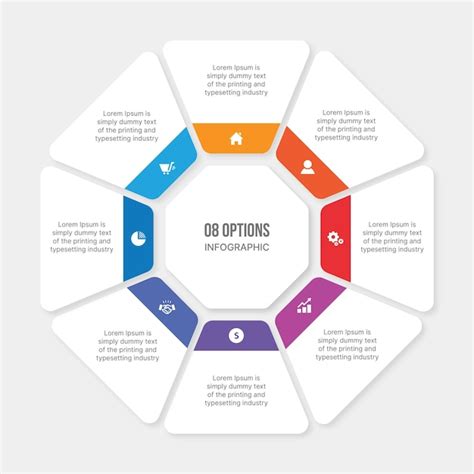 Lorem Ipsum is simply dummy text of the printing and typesetting industry

Lorem Ipsum is simply dummy text of the printing and typesetting industry

Lorem Ipsum is simply dummy text of the printing and typesetting industry

Lorem Ipsum is simply dummy text of the printing and typesetting industry

08 OPTIONS
INFOGRAPHIC

Lorem Ipsum is simply dummy text of the printing and typesetting industry

Lorem Ipsum is simply dummy text of the printing and typesetting industry

Lorem Ipsum is simply dummy text of the printing and typesetting industry

Lorem Ipsum is simply dummy text of the printing and typesetting industry