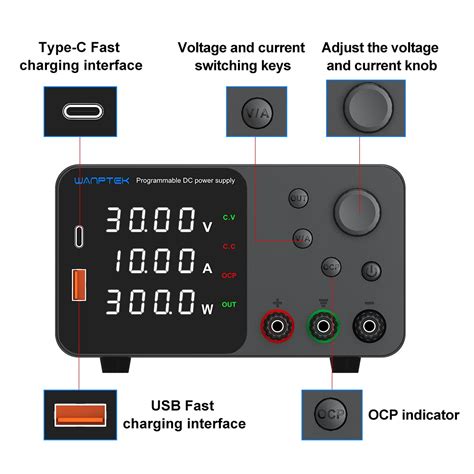 Type-C Fast charging interface

Voltage and current switching keys

Adjust the voltage and current knob

V/A

WANPTEK Programmable DC power supply

30.00 V

C.V

10.00 A

C.C

OCP

300.0 W

OUT

OUT

V/A

OCP

+

−

USB Fast charging interface

OCP

OCP indicator