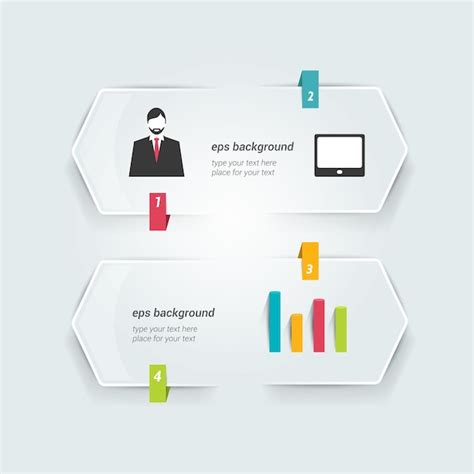 2

eps background

type your text here
place for your text

1

3

eps background

type your text here
place for your text

4