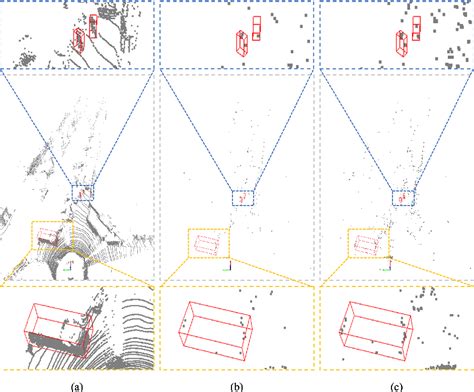 (a)

(b)

(c)