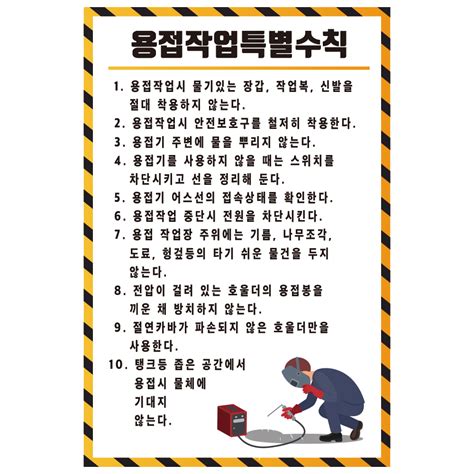 용접작업특별수칙

1. 용접작업시 물기있는 장갑, 작업복, 신발을 절대 착용하지 않는다.

2. 용접작업시 안전보호구를 철저히 착용한다.

3. 용접기 주변에 물을 뿌리지 않는다.

4. 용접기를 사용하지 않을 때는 스위치를 차단시키고 선을 정리해 둔다.

5. 용접기 어스선의 접속상태를 확인한다.

6. 용접작업 중단시 전원을 차단시킨다.

7. 용접 작업장 주위에는 기름, 나무조각, 도료, 헝겊등의 타기 쉬운 물건을 두지 않는다.

8. 전압이 걸려 있는 호울더의 용접봉을 끼운 채 방치하지 않는다.

9. 절연카바가 파손되지 않은 호울더만을 사용한다.

10. 탱크등 좁은 공간에서 용접시 물체에 기대지 않는다.