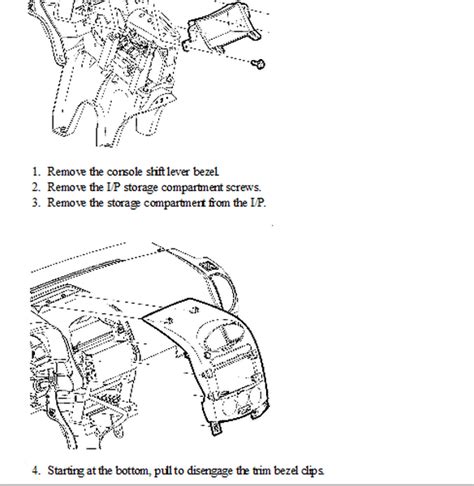 1. Remove the console shift lever bezel.
2. Remove the I/P storage compartment screws.
3. Remove the storage compartment from the I/P.

4. Starting at the bottom, pull to disengage the trim bezel clips.