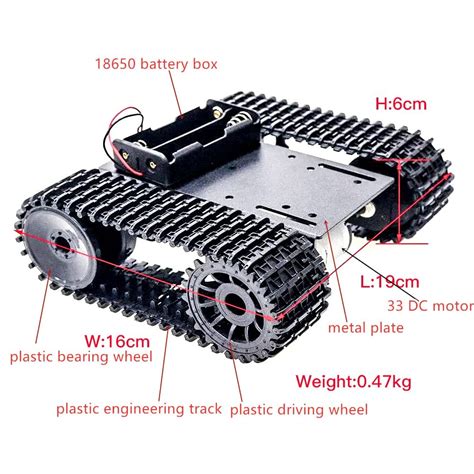 18650 battery box

H:6cm

L:19cm

33 DC motor

metal plate

W:16cm

plastic bearing wheel

Weight:0.47kg

plastic engineering track

plastic driving wheel