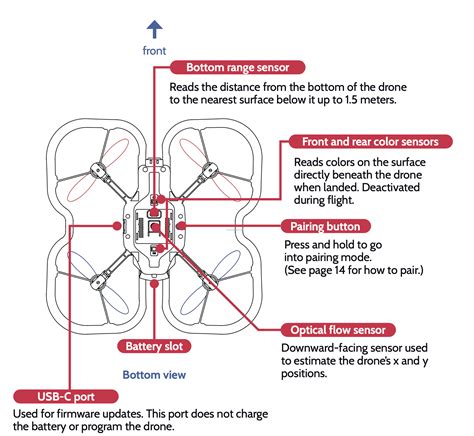 front

Bottom range sensor

Reads the distance from the bottom of the drone to the nearest surface below it up to 1.5 meters.

Front and rear color sensors

Reads colors on the surface directly beneath the drone when landed. Deactivated during flight.

Pairing button

Press and hold to go into pairing mode. (See page 14 for how to pair.)

Optical flow sensor

Downward-facing sensor used to estimate the drone's x and y positions.

Battery slot

Bottom view

USB-C port

Used for firmware updates. This port does not charge the battery or program the drone.