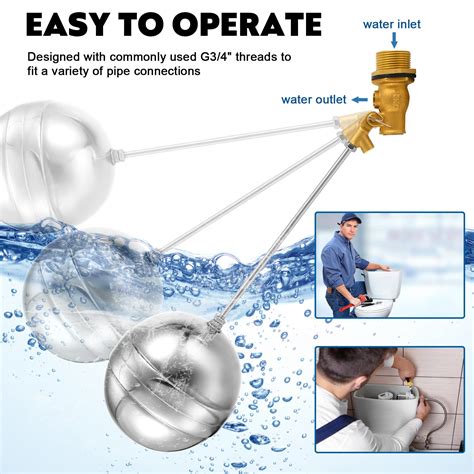 EASY TO OPERATE

Designed with commonly used G3/4" threads to fit a variety of pipe connections

water inlet

water outlet