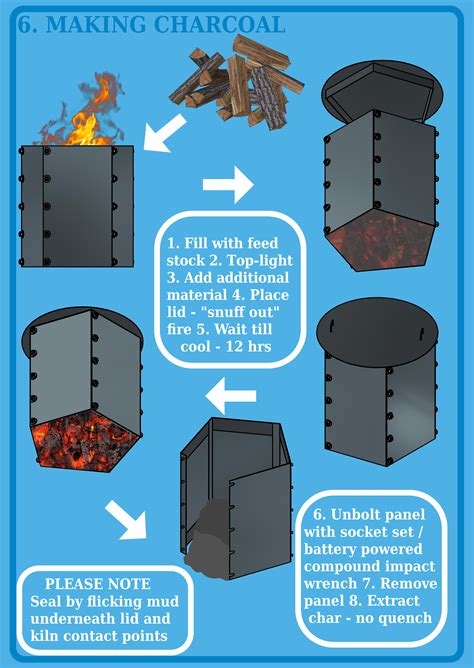 6. MAKING CHARCOAL

1. Fill with feed stock 2. Top-light 3. Add additional material 4. Place lid - "snuff out" fire 5. Wait till cool - 12 hrs

6. Unbolt panel with socket set / battery powered compound impact wrench 7. Remove panel 8. Extract char - no quench

PLEASE NOTE
Seal by flicking mud underneath lid and kiln contact points