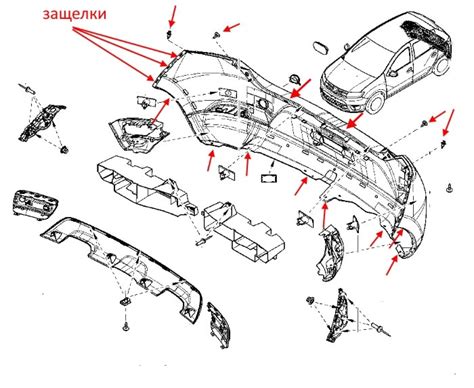 защелки