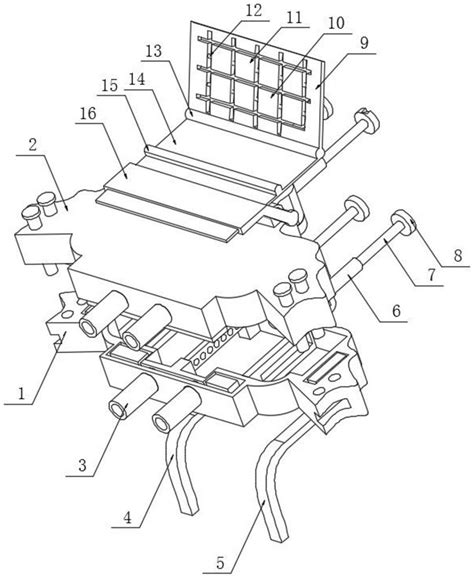 12
11
10
9
13
14
15
16
2
8
7
6
1
3
4
5