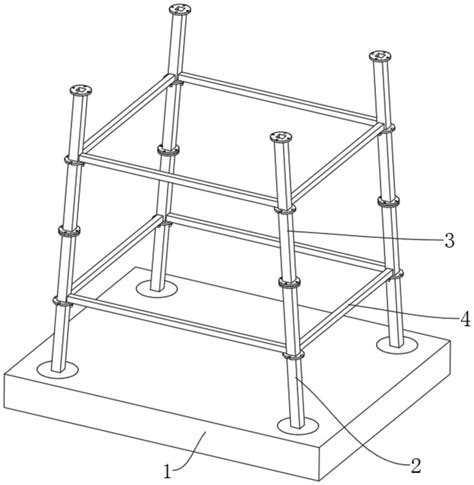 3
4
1
2