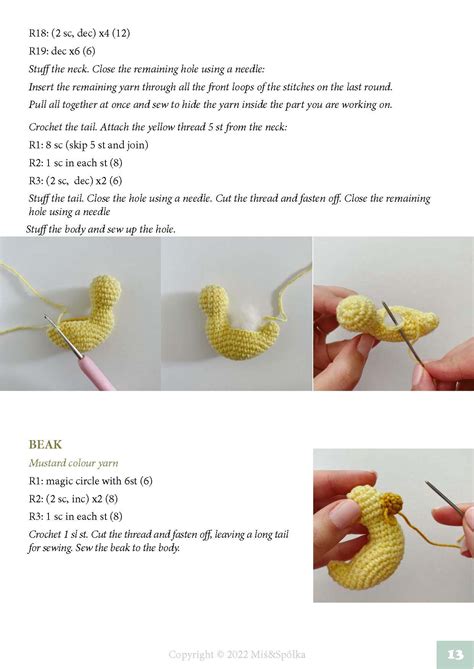 R18: (2 sc, dec) x4 (12)

R19: dec x6 (6)

Stuff the neck. Close the remaining hole using a needle:

Insert the remaining yarn through all the front loops of the stitches on the last round.

Pull all together at once and sew to hide the yarn inside the part you are working on.

Crochet the tail. Attach the yellow thread 5 st from the neck:

R1: 8 sc (skip 5 st and join)

R2: 1 sc in each st (8)

R3: (2 sc, dec) x2 (6)

Stuff the tail. Close the hole using a needle. Cut the thread and fasten off. Close the remaining hole using a needle

Stuff the body and sew up the hole.

BEAK

Mustard colour yarn

R1: magic circle with 6st (6)

R2: (2 sc, inc) x2 (8)

R3: 1 sc in each st (8)

Crochet 1 sl st. Cut the thread and fasten off, leaving a long tail for sewing. Sew the beak to the body.

Copyright © 2022 Miś&Spółka

13