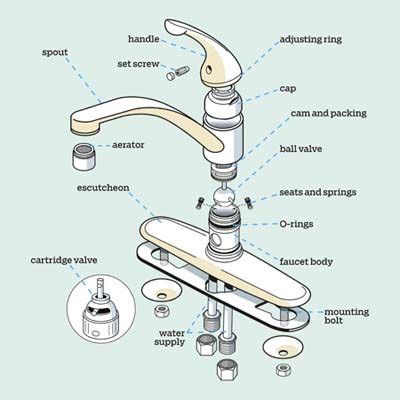 handle
adjusting ring
spout
set screw
cap
cam and packing
aerator
ball valve
escutcheon
seats and springs
O-rings
cartridge valve
faucet body
mounting bolt
water supply