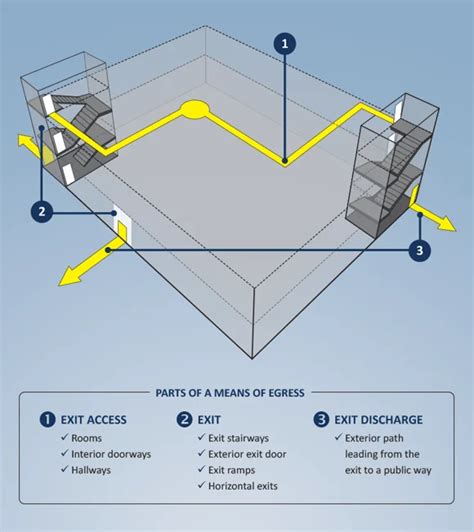 1

2

3

PARTS OF A MEANS OF EGRESS

1 EXIT ACCESS
✓ Rooms
✓ Interior doorways
✓ Hallways

2 EXIT
✓ Exit stairways
✓ Exterior exit door
✓ Exit ramps
✓ Horizontal exits

3 EXIT DISCHARGE
✓ Exterior path leading from the exit to a public way