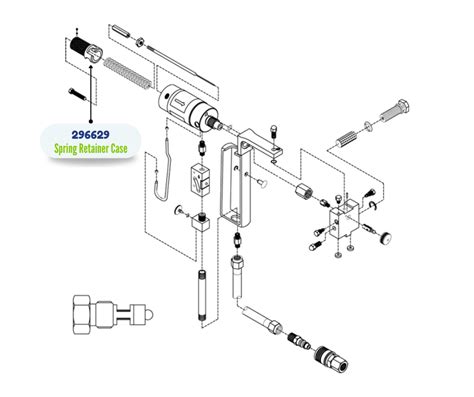 296629
Spring Retainer Case