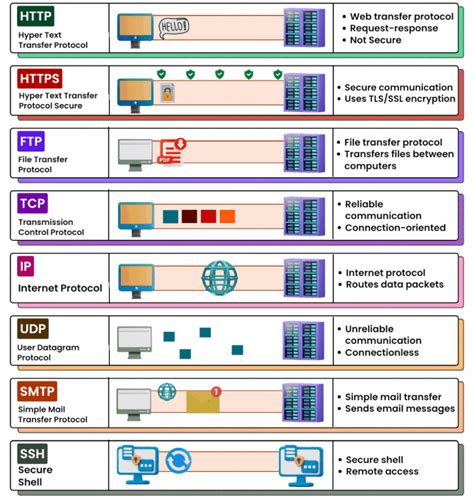 HTTP
Hyper Text Transfer Protocol

HELLO!

• Web transfer protocol
• Request-response
• Not Secure

HTTPS
Hyper Text Transfer Protocol Secure

• Secure communication
• Uses TLS/SSL encryption

FTP
File Transfer Protocol

PDF

• File transfer protocol
• Transfers files between computers

TCP
Transmission Control Protocol

• Reliable communication
• Connection-oriented

IP
Internet Protocol

• Internet protocol
• Routes data packets

UDP
User Datagram Protocol

• Unreliable communication
• Connectionless

SMTP
Simple Mail Transfer Protocol

1

• Simple mail transfer
• Sends email messages

SSH
Secure Shell

• Secure shell
• Remote access