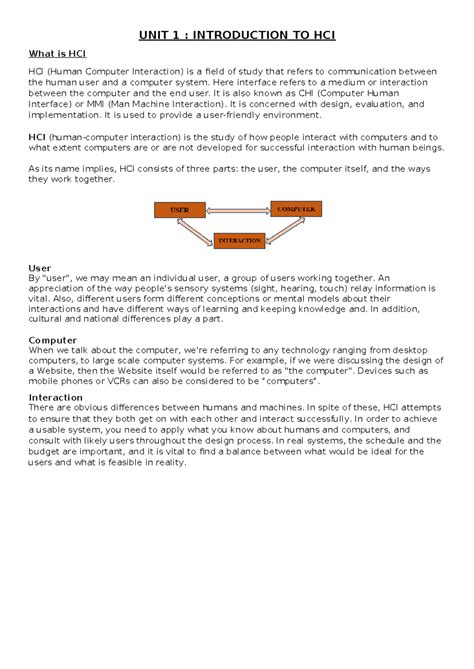 UNIT 1 : INTRODUCTION TO HCI

What is HCI

HCI (Human Computer Interaction) is a field of study that refers to communication between the human user and a computer system. Here interface refers to a medium or interaction between the computer and the end user. It is also known as CHI (Computer Human Interface) or MMI (Man Machine Interaction). It is concerned with design, evaluation, and implementation. It is used to provide a user-friendly environment.

HCI (human-computer interaction) is the study of how people interact with computers and to what extent computers are or are not developed for successful interaction with human beings.

As its name implies, HCI consists of three parts: the user, the computer itself, and the ways they work together.

USER

COMPUTER

INTERACTION

User
By "user", we may mean an individual user, a group of users working together. An appreciation of the way people's sensory systems (sight, hearing, touch) relay information is vital. Also, different users form different conceptions or mental models about their interactions and have different ways of learning and keeping knowledge and. In addition, cultural and national differences play a part.

Computer
When we talk about the computer, we're referring to any technology ranging from desktop computers, to large scale computer systems. For example, if we were discussing the design of a Website, then the Website itself would be referred to as "the computer". Devices such as mobile phones or VCRs can also be considered to be "computers".

Interaction
There are obvious differences between humans and machines. In spite of these, HCI attempts to ensure that they both get on with each other and interact successfully. In order to achieve a usable system, you need to apply what you know about humans and computers, and consult with likely users throughout the design process. In real systems, the schedule and the budget are important, and it is vital to find a balance between what would be ideal for the users and what is feasible in reality.