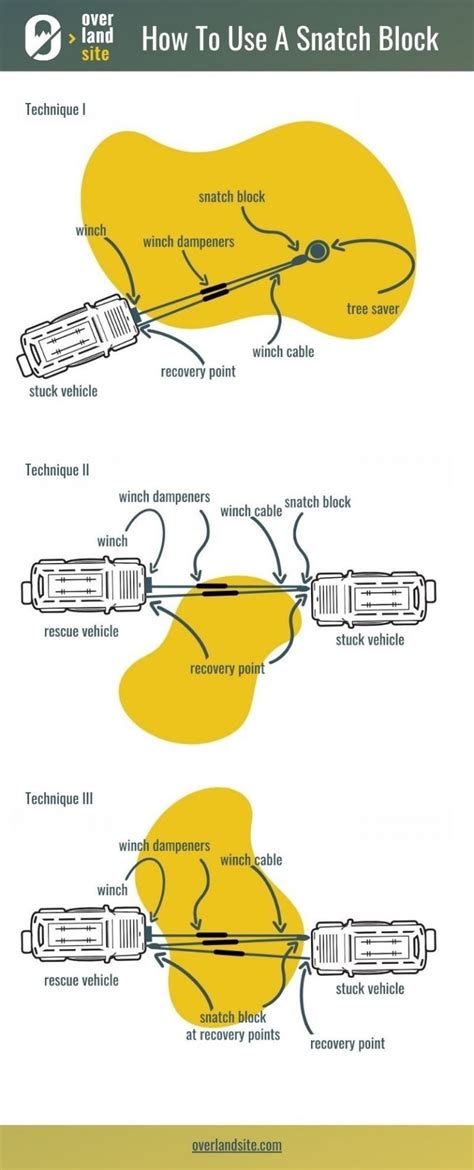 over land site

How To Use A Snatch Block

Technique I

snatch block

winch

winch dampeners

tree saver

winch cable

recovery point

stuck vehicle

Technique II

winch dampeners

winch cable

snatch block

winch

rescue vehicle

stuck vehicle

recovery point

Technique III

winch dampeners

winch cable

winch

rescue vehicle

stuck vehicle

snatch block at recovery points

recovery point

overlandsite.com