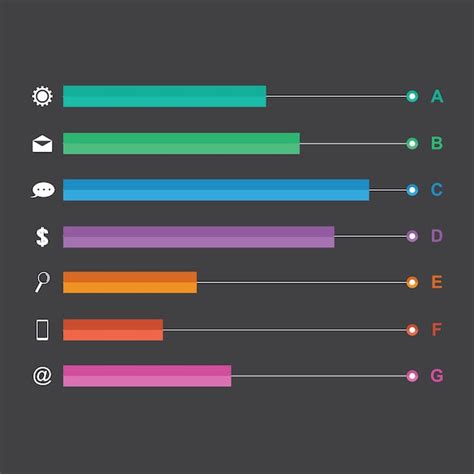 A
B
C
$ D
E
F
@ G